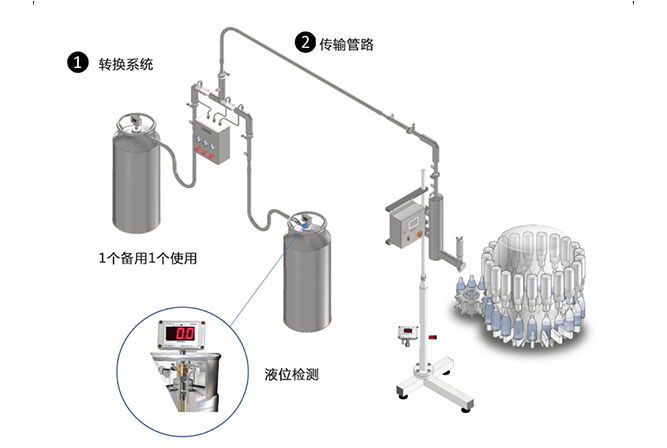 1 转换系统

2 传输管路

1个备用1个使用

0.0

液位检测